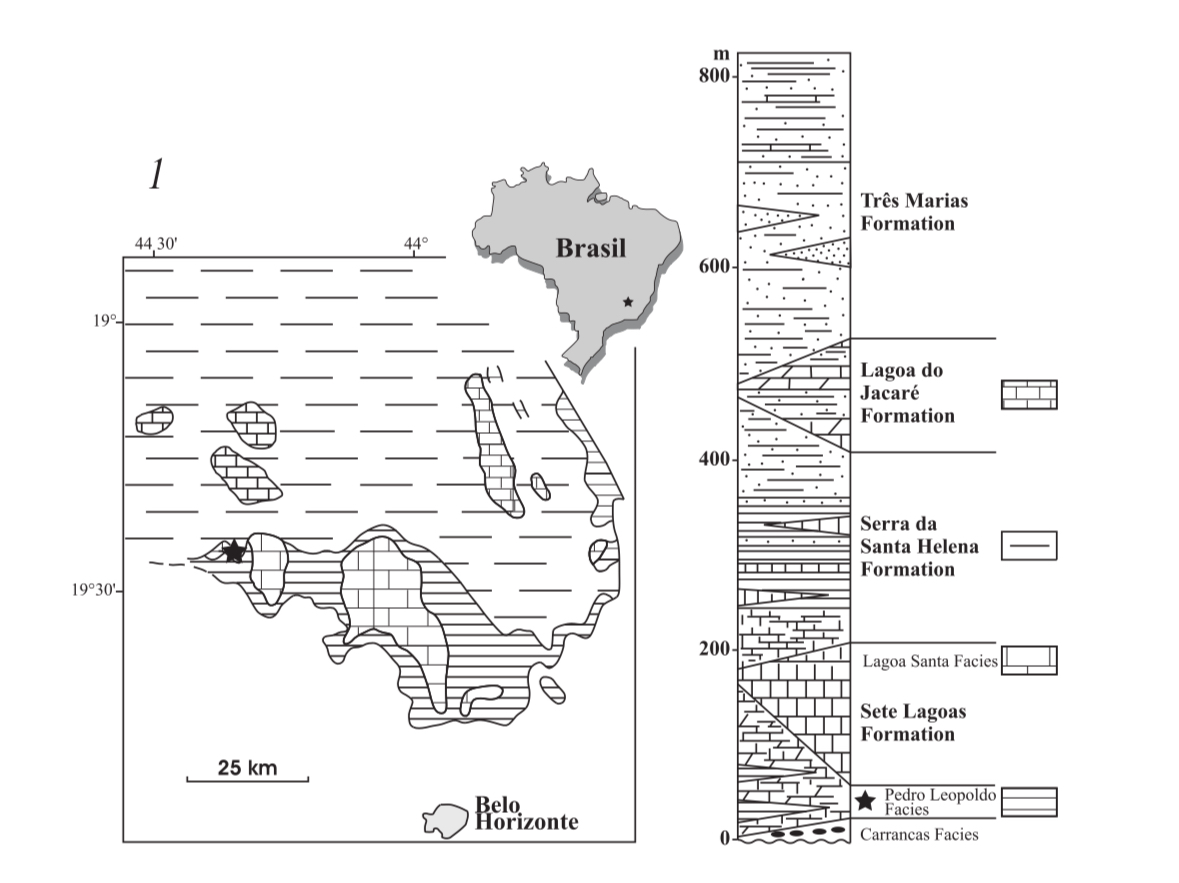 1

44 30'

44°

19°

19°30'

Brasil

25 km

Belo Horizonte

m

800

600

400

200

0

Três Marias Formation

Lagoa do Jacaré Formation

Serra da Santa Helena Formation

Lagoa Santa Facies

Sete Lagoas Formation

Pedro Leopoldo Facies

Carrancas Facies